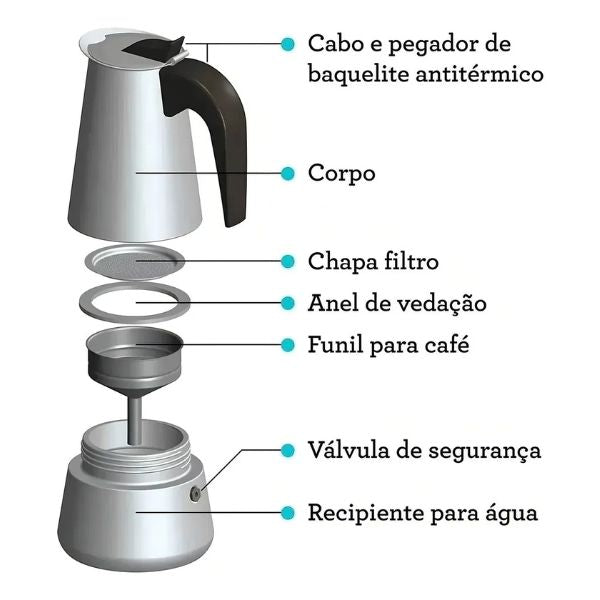 Cabo e pegador de baquelite antitérmico

Corpo

Chapa filtro

Anel de vedação

Funil para café

Válvula de segurança

Recipiente para água