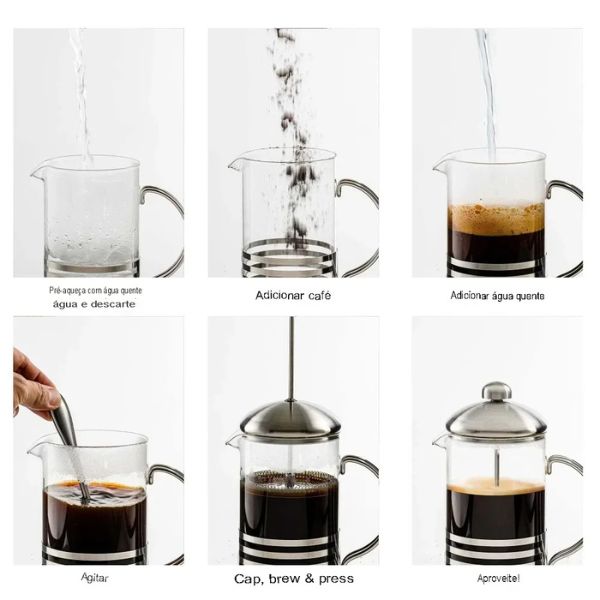 Pré-aqueça com água quente
água e descarte

Adicionar café

Adicionar água quente

Agitar

Cap, brew & press

Aproveite!