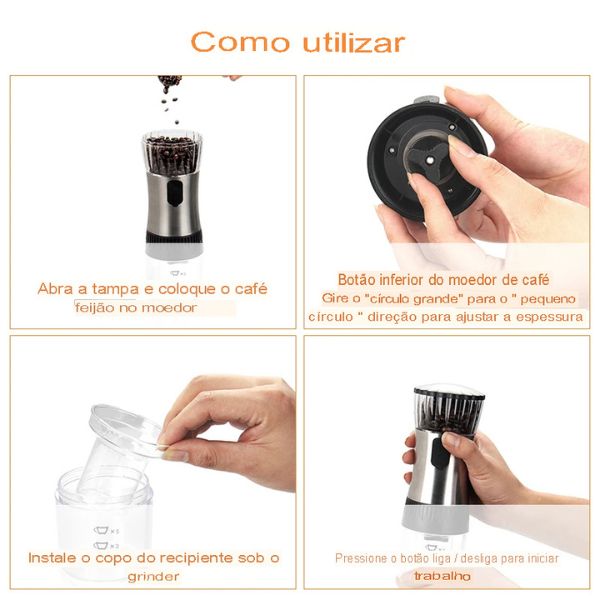 Como utilizar

Abra a tampa e coloque o café feijão no moedor

Botão inferior do moedor de café
Gire o "círculo grande" para o " pequeno círculo " direção para ajustar a espessura

Instale o copo do recipiente sob o grinder

Pressione o botão liga / desliga para iniciar trabalho