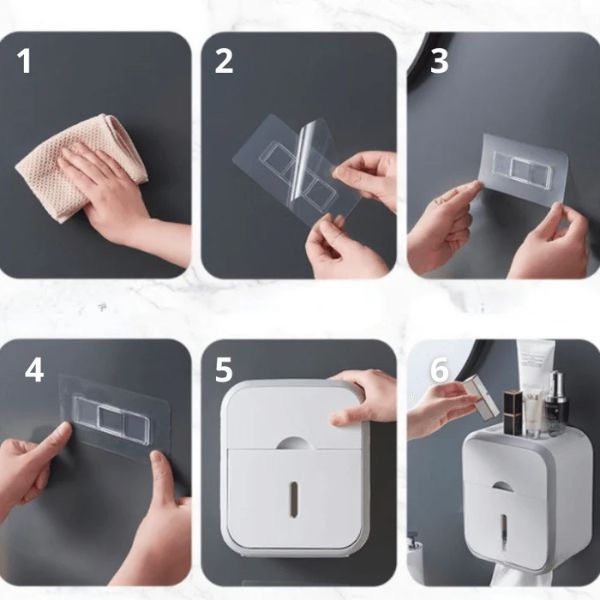 1

2

3

4

5

6