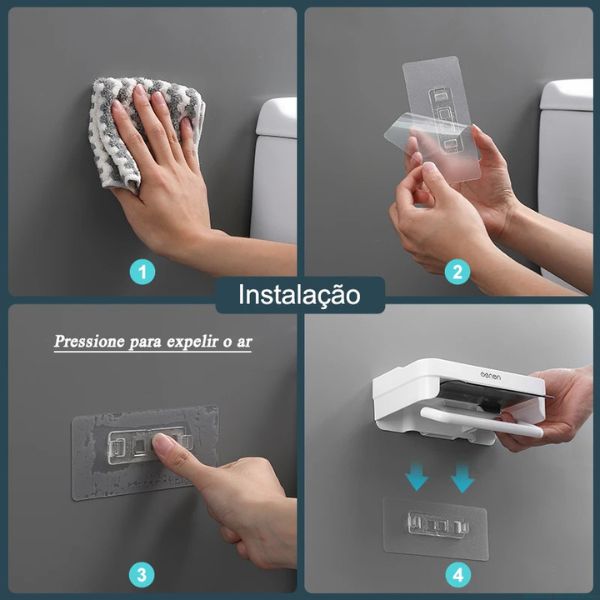 1

2

Instalação

Pressione para expelir o ar

oenon

3

4